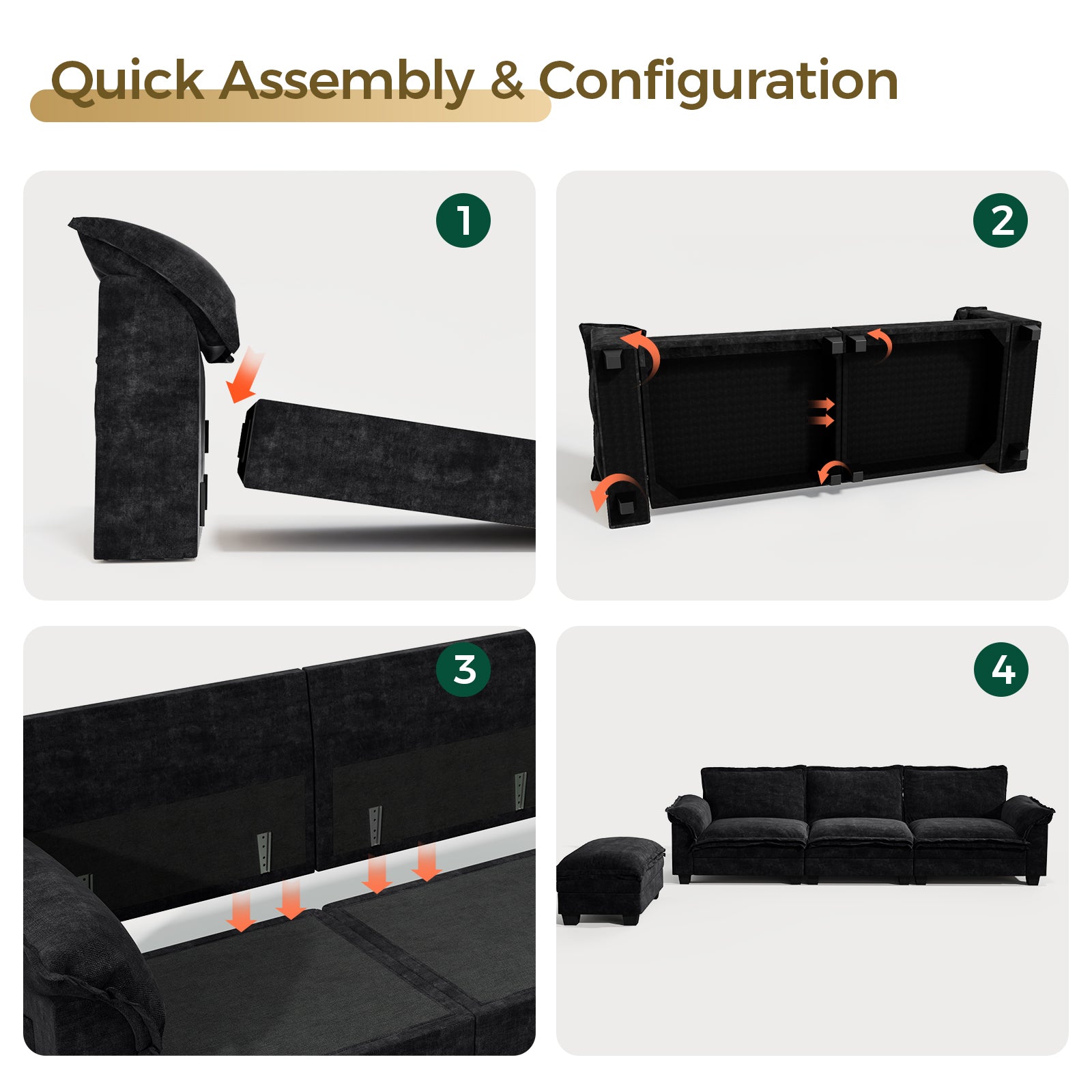 Quick Assembly & Configuration

1

2

3

4